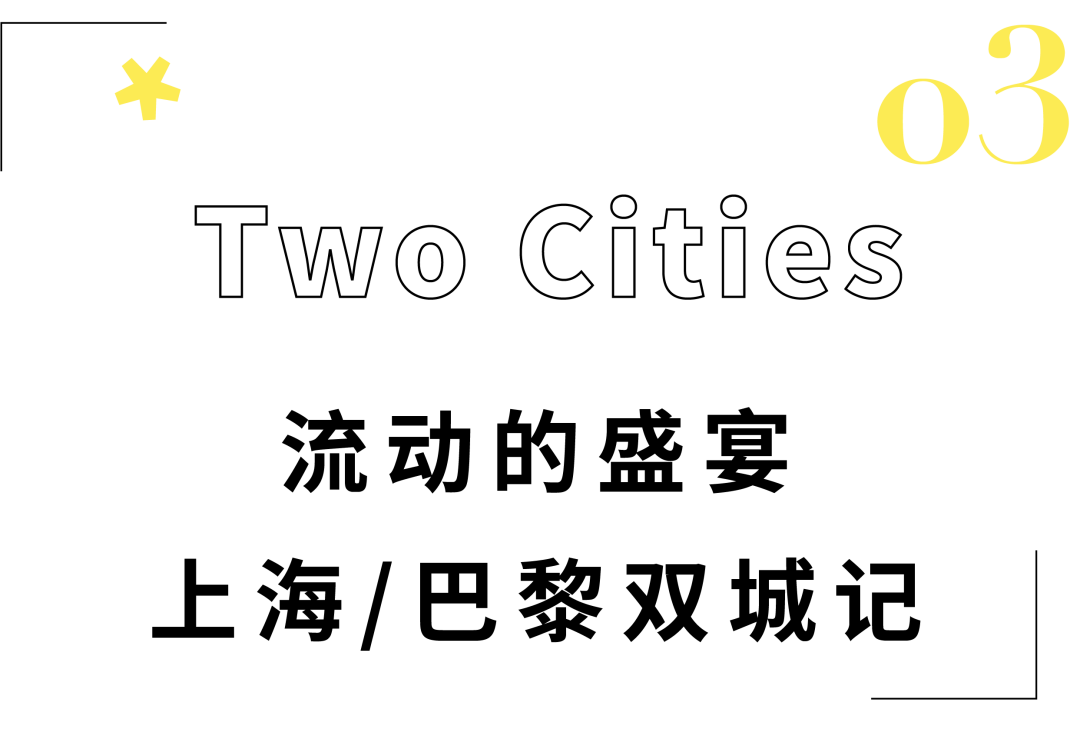 03

Two Cities

流动的盛宴

上海/巴黎双城记