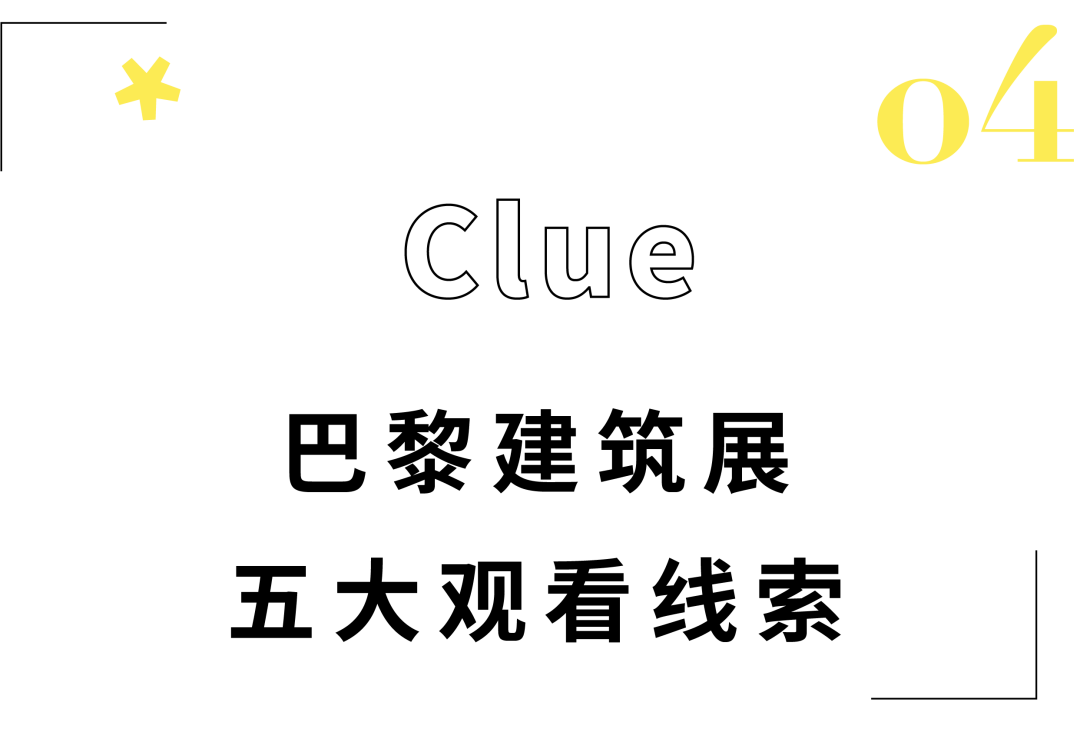 04

Clue

巴黎建筑展

五大观看线索