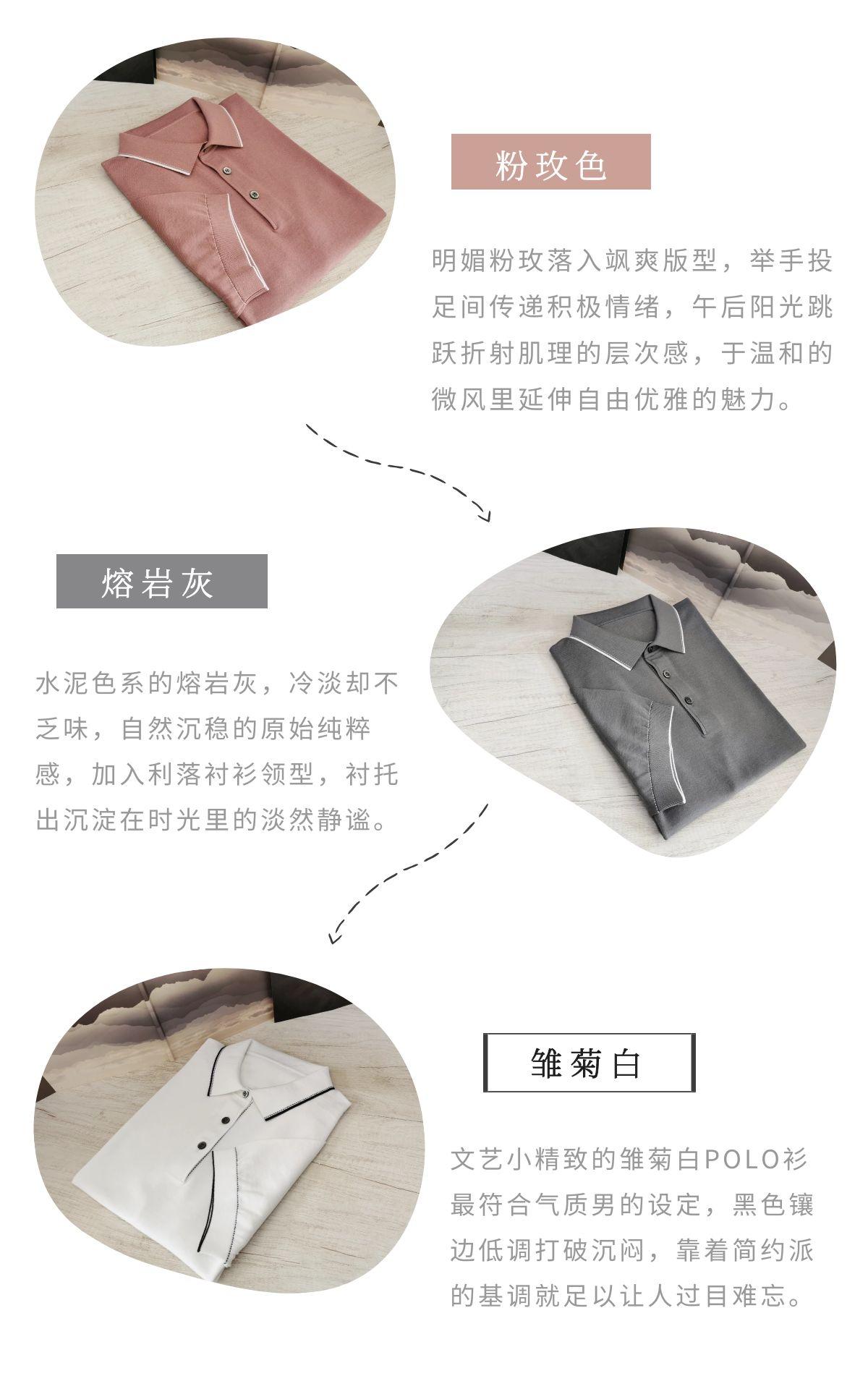 粉玫色

明媚粉玫落入飒爽版型，举手投足间传递积极情绪，午后阳光跳跃折射肌理的层次感，于温和的微风里延伸自由优雅的魅力。

熔岩灰

水泥色系的熔岩灰，冷淡却不乏味，自然沉稳的原始纯粹感，加入利落衬衫领型，衬托出沉淀在时光里的淡然静谧。

雏菊白

文艺小精致的雏菊白POLO衫最符合气质男的设定，黑色镶边低调打破沉闷，靠着简约派的基调就足以让人过目难忘。